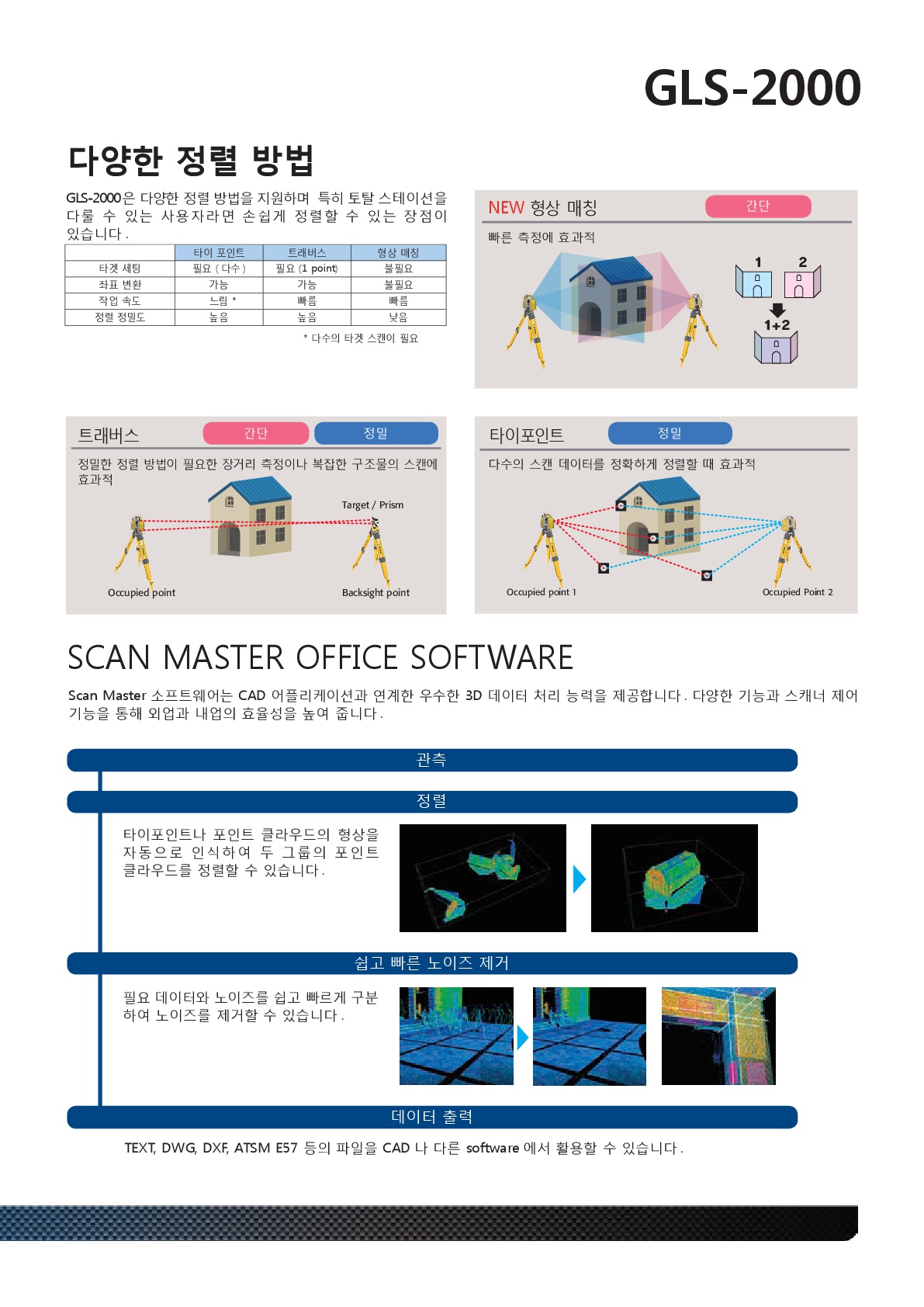 GLS-2000

다양한 정렬 방법

GLS-2000은 다양한 정렬 방법을 지원하며 특히 토탈 스테이션을 다룰 수 있는 사용자라면 손쉽게 정렬할 수 있는 장점이 있습니다.

| | 타이 포인트 | 트래버스 | 형상 매칭 |
|---|---|---|---|
| 타겟 세팅 | 필요 (다수) | 필요 (1 point) | 불필요 |
| 좌표 변환 | 가능 | 가능 | 불필요 |
| 작업 속도 | 느림 * | 빠름 | 빠름 |
| 정렬 정밀도 | 높음 | 높음 | 낮음 |

* 다수의 타겟 스캔이 필요

NEW 형상 매칭 간단

빠른 측정에 효과적

1 2

1+2

트래버스 간단 정밀

정밀한 정렬 방법이 필요한 장거리 측정이나 복잡한 구조물의 스캔에 효과적

Target / Prism

Occupied point

Backsight point

타이포인트 정밀

다수의 스캔 데이터를 정확하게 정렬할 때 효과적

Occupied point 1

Occupied Point 2

SCAN MASTER OFFICE SOFTWARE

Scan Master 소프트웨어는 CAD 어플리케이션과 연계한 우수한 3D 데이터 처리 능력을 제공합니다. 다양한 기능과 스캐너 제어 기능을 통해 외업과 내업의 효율성을 높여 줍니다.

관측

정렬

타이포인트나 포인트 클라우드의 형상을 자동으로 인식하여 두 그룹의 포인트 클라우드를 정렬할 수 있습니다.

쉽고 빠른 노이즈 제거

필요 데이터와 노이즈를 쉽고 빠르게 구분하여 노이즈를 제거할 수 있습니다.

데이터 출력

TEXT, DWG, DXF, ATSM E57 등의 파일을 CAD 나 다른 software 에서 활용할 수 있습니다.